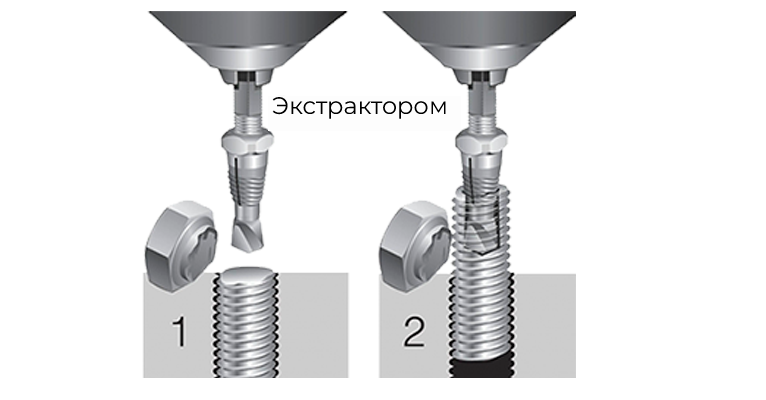 Экстрактором

1

2